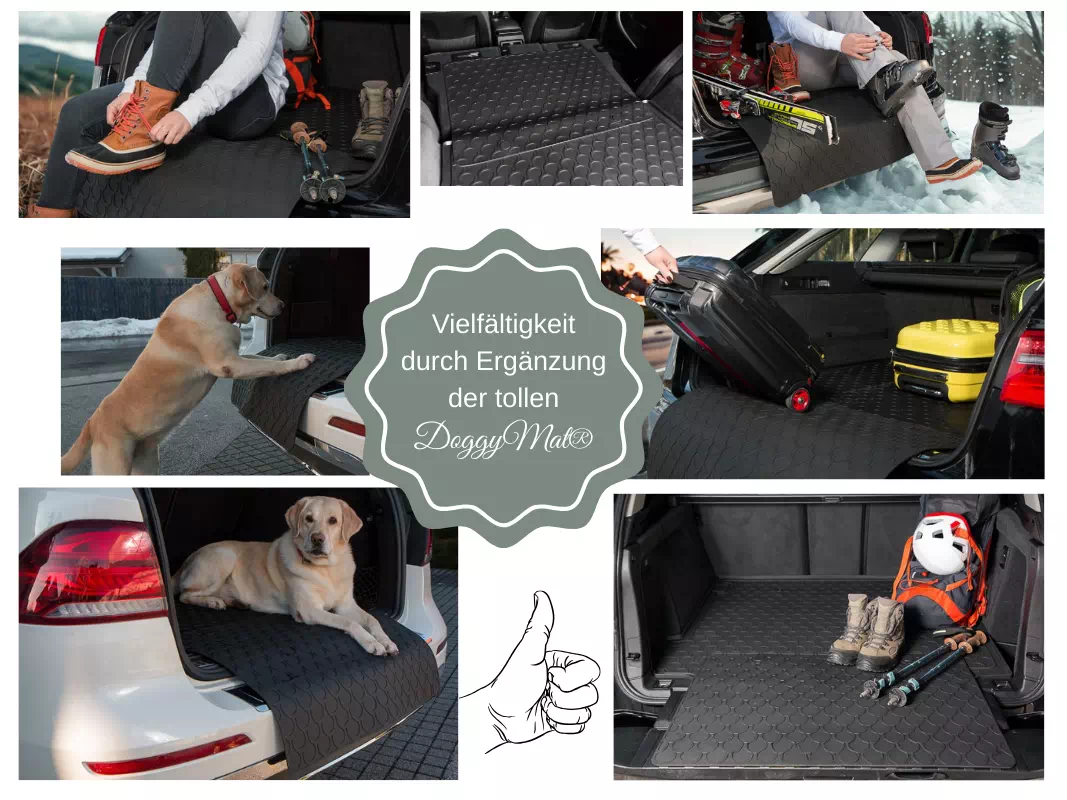 Vielfältigkeit durch Ergänzung der tollen DoggyMat®